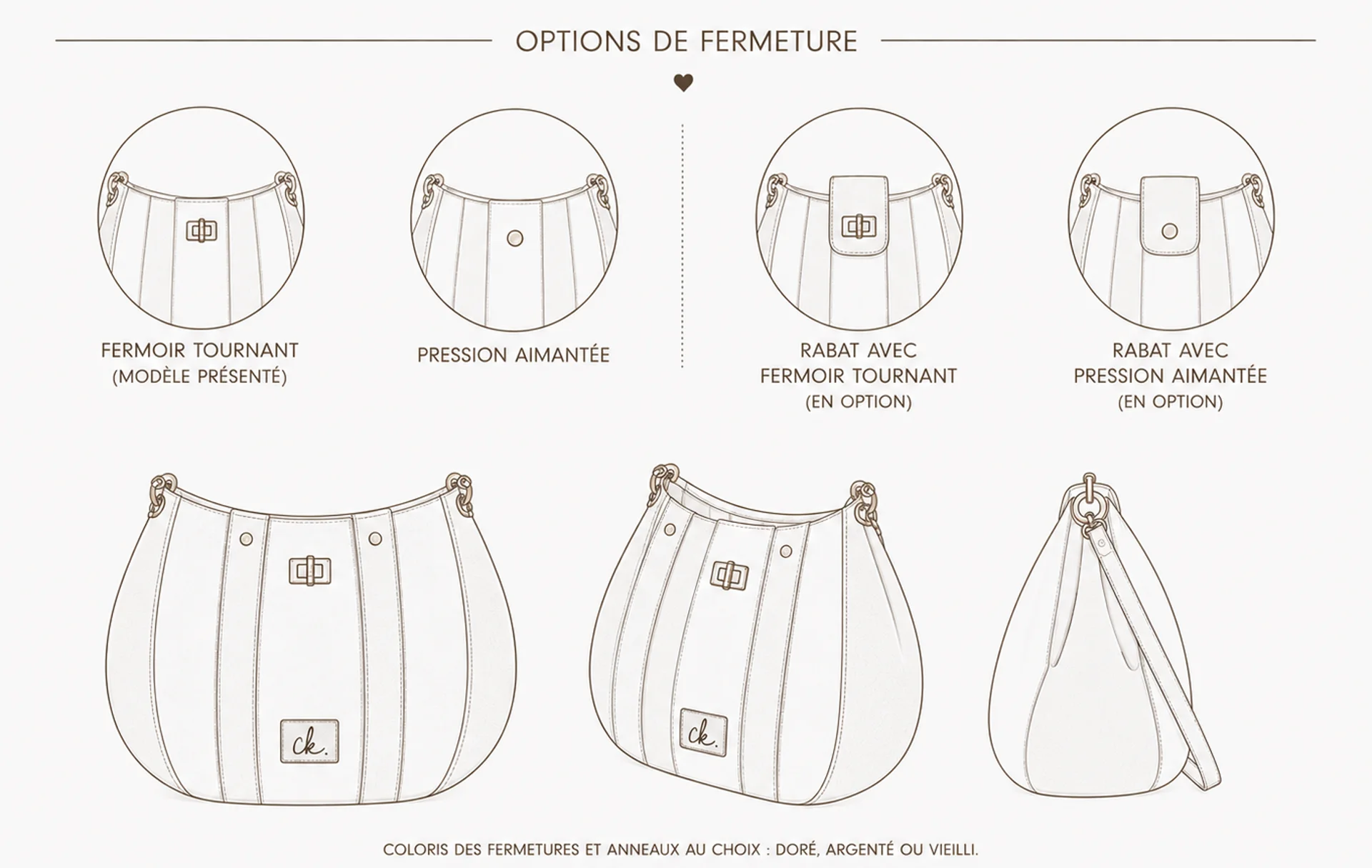 OPTIONS DE FERMETURE

FERMOIR TOURNANT
(MODÈLE PRÉSENTÉ)

PRESSION AIMANTÉE

RABAT AVEC
FERMOIR TOURNANT
(EN OPTION)

RABAT AVEC
PRESSION AIMANTÉE
(EN OPTION)

ck.

ck.

COLORIS DES FERMETURES ET ANNEAUX AU CHOIX : DORÉ, ARGENTÉ OU VIEILLI.